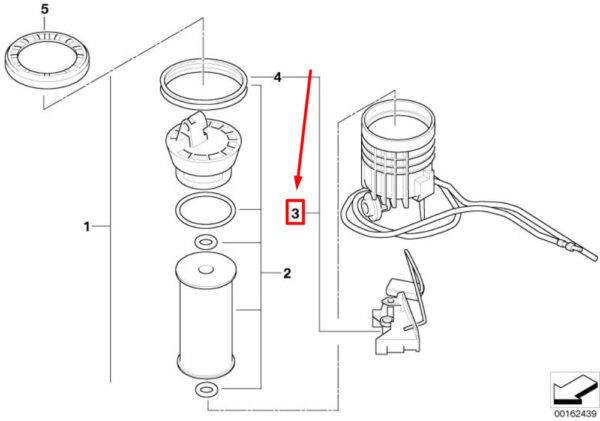 5
4
3
1
2
00162439