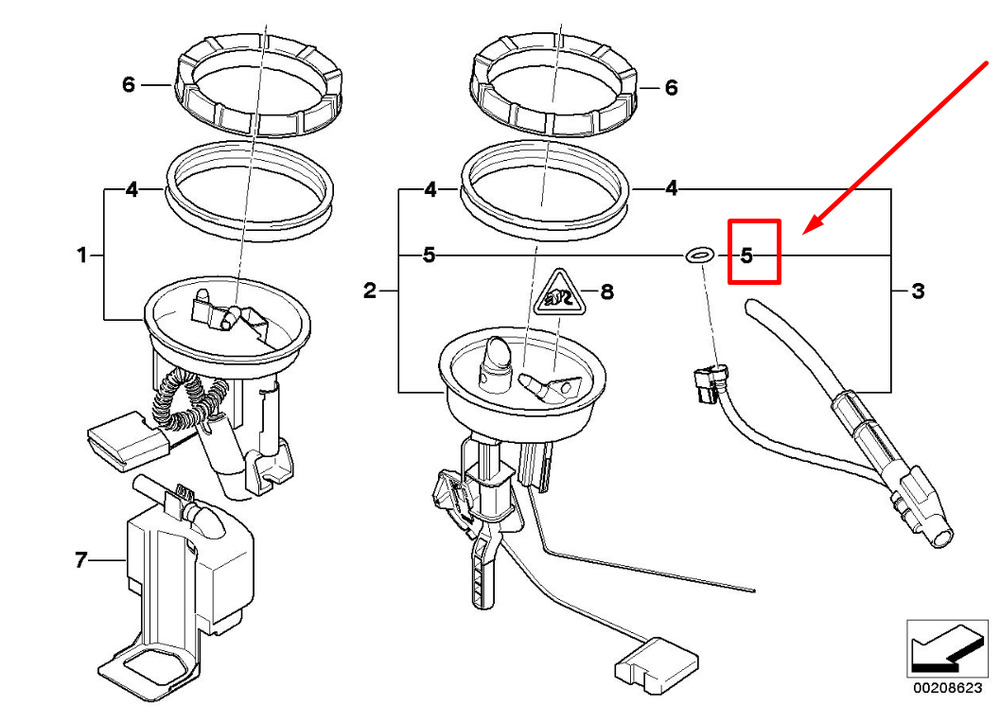 6
6
4
4
4
1
5
5
2
8
3
7
00208623