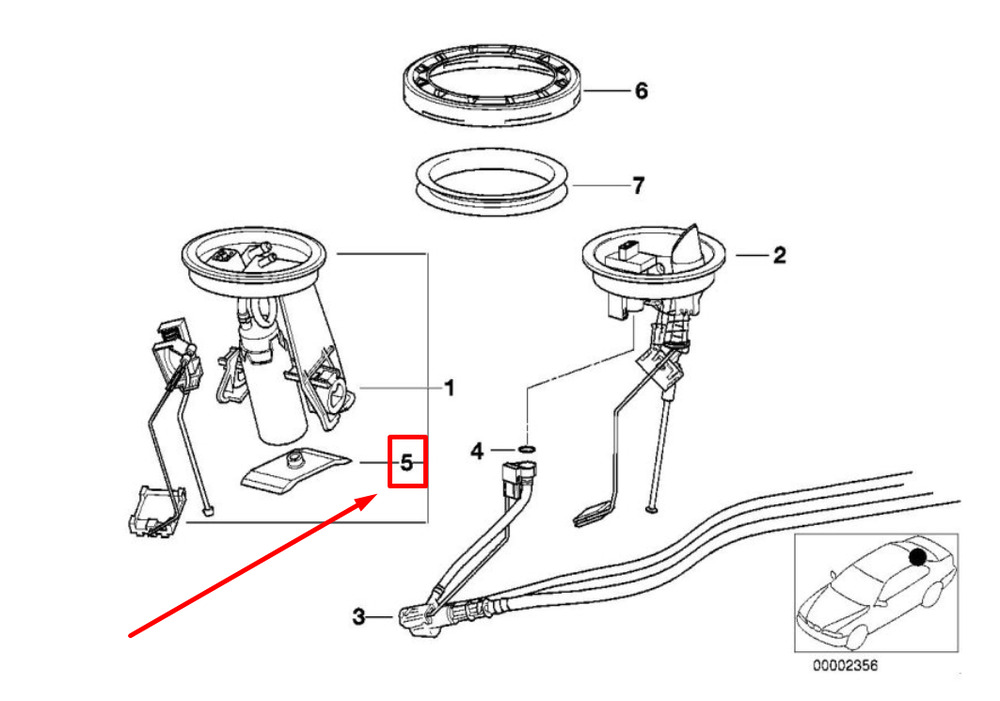 6
7
2
1
5
4
3
00002356