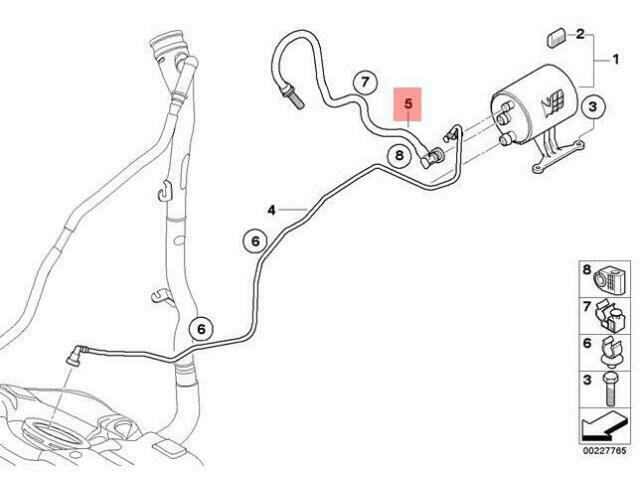 2
1
7
5
3
8
4
6
6
8
7
6
3
00227765