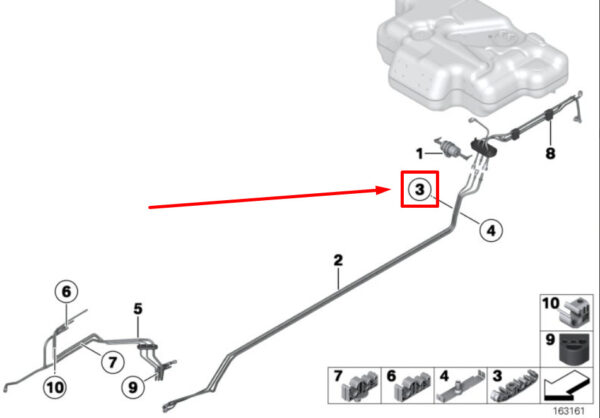 1
8
3
4
2
6
5
7
10
9
10
9
7
6
4
3
163161