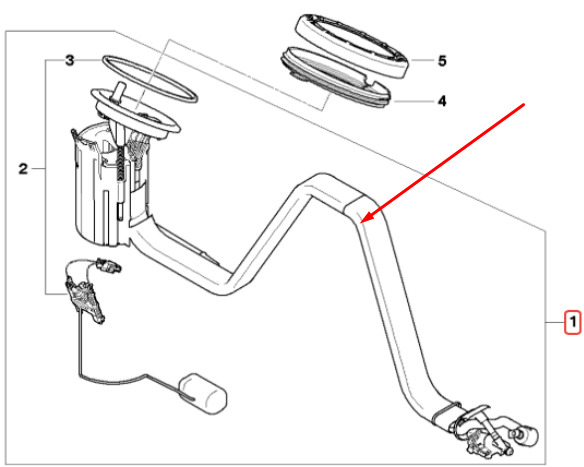 3
5
4
2
1