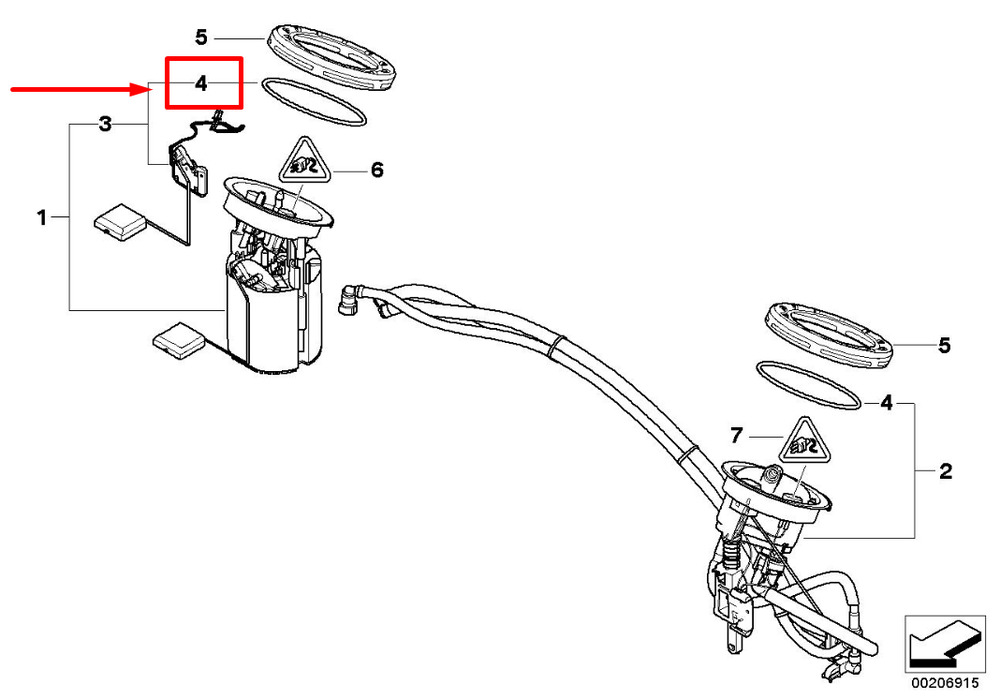 5
4
3
6
1
5
4
7
2
00206915