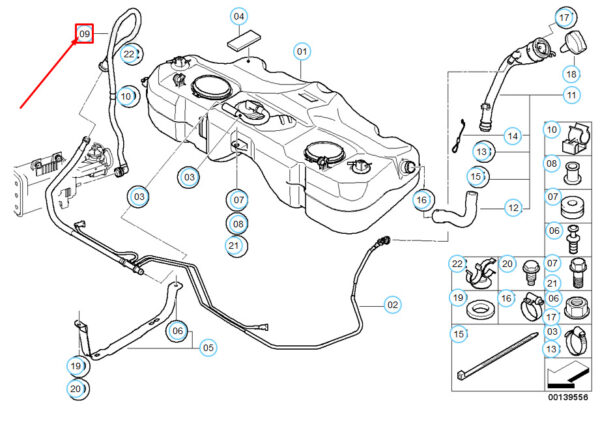 09
22
10
04
01
17
18
11
14
13
15
12
16
03
03
07
08
21
02
06
05
19
20
10
08
07
06
22
20
07
21
19
16
06
17
15
03
13
00139556