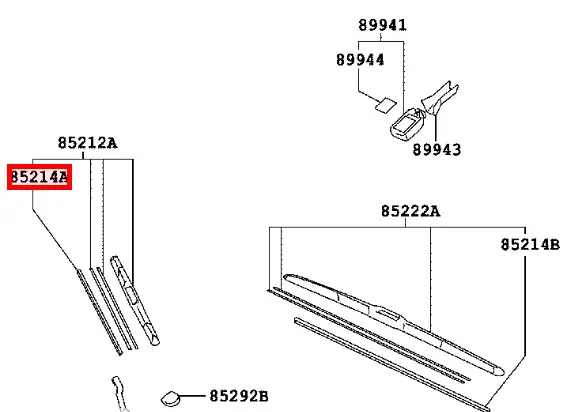 89941
89944
89943
85212A
85214A
85222A
85214B
85292B