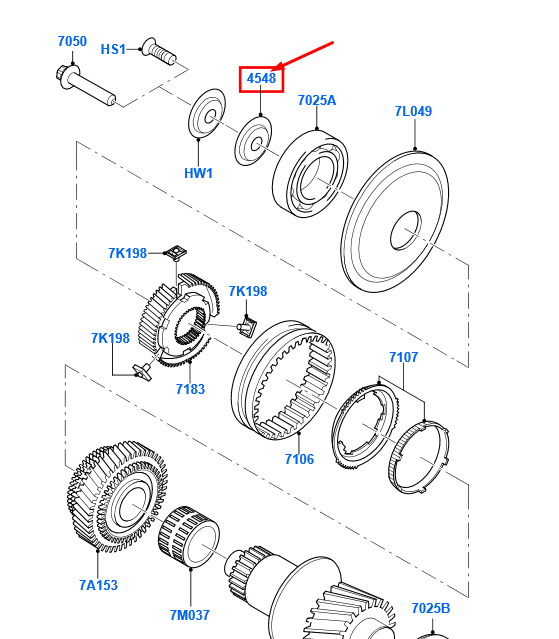 7050
HS1
4548
7025A
7L049
HW1
7K198
7K198
7K198
7183
7107
7106
7A153
7M037
7025B