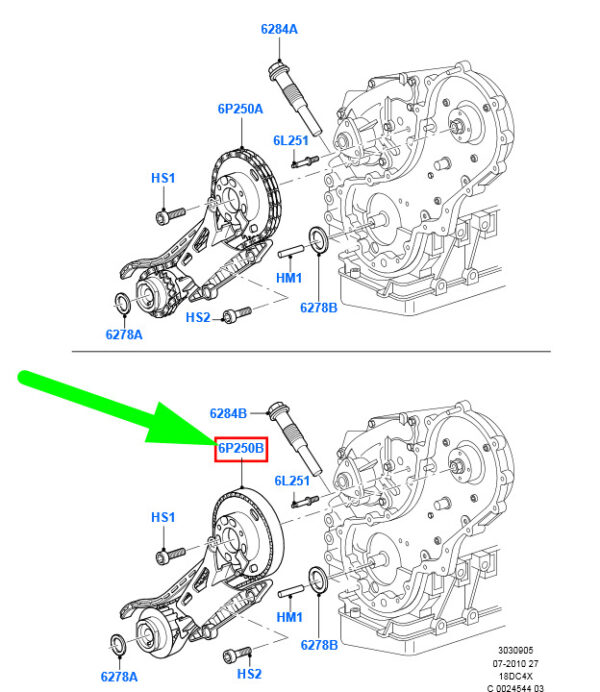 6284A
6P250A
6L251
HS1
HM1
6278B
HS2
6278A

6284B
6P250B
6L251
HS1
HM1
6278B
6278A
HS2

3030905
07-2010 27
18DC4X
C 0024544 03