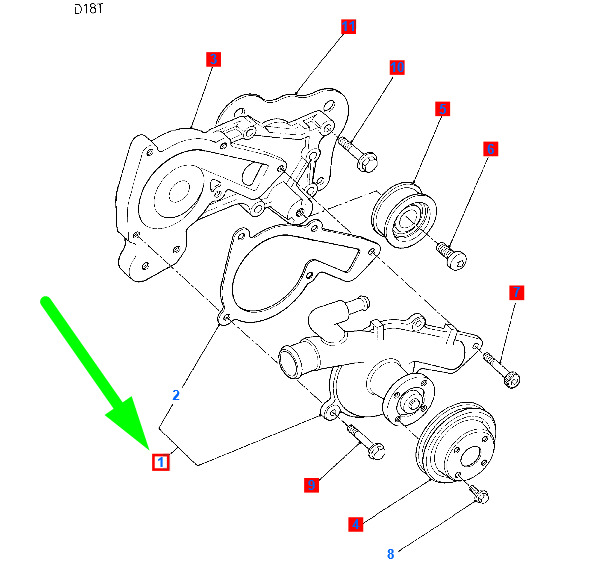 D18T

11

3

10

5

6

7

2

1

9

4

8