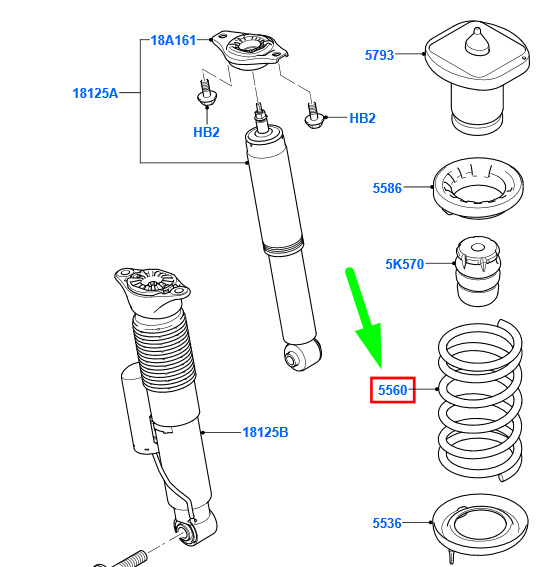 18A161
18125A
HB2
HB2
5793
5586
5K570
5560
18125B
5536