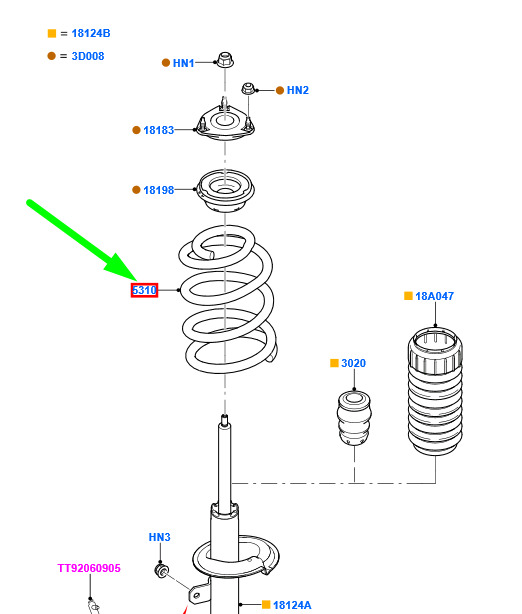 = 18124B
= 3D008
HN1
HN2
18183
18198
5310
18A047
3020
HN3
TT92060905
18124A