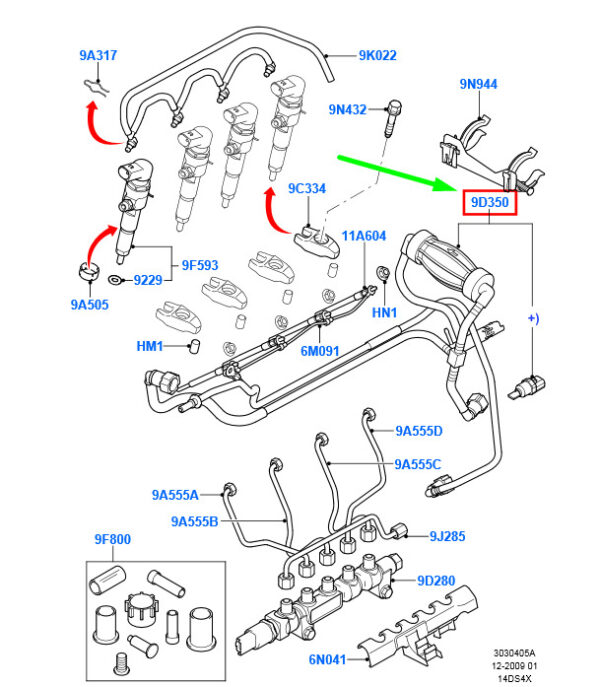 9A317
9K022
9N944
9N432
9C334
9D350
11A604
9F593
9229
9A505
HN1
+)
HM1
6M091
9A555D
9A555C
9A555A
9A555B
9J285
9F800
9D280
6N041
3030405A
12-2009 01
14DS4X