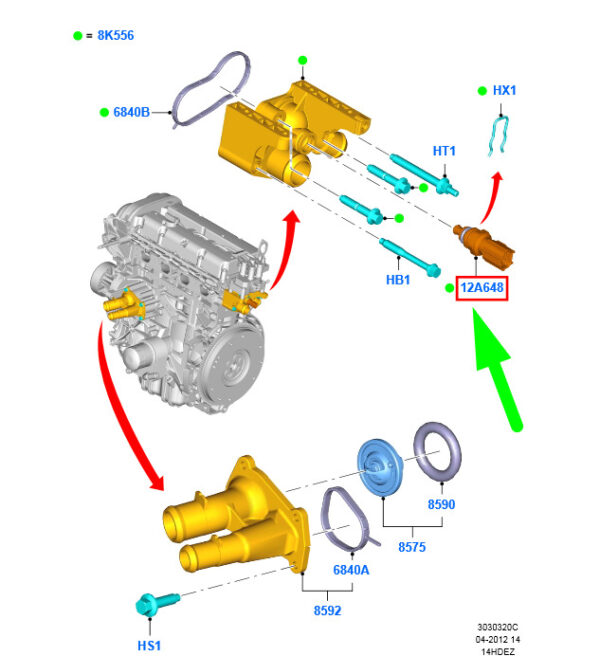 = 8K556

6840B

HX1

HT1

HB1

12A648

8590

8575

6840A

8592

HS1

3030320C
04-2012 14
14HDEZ