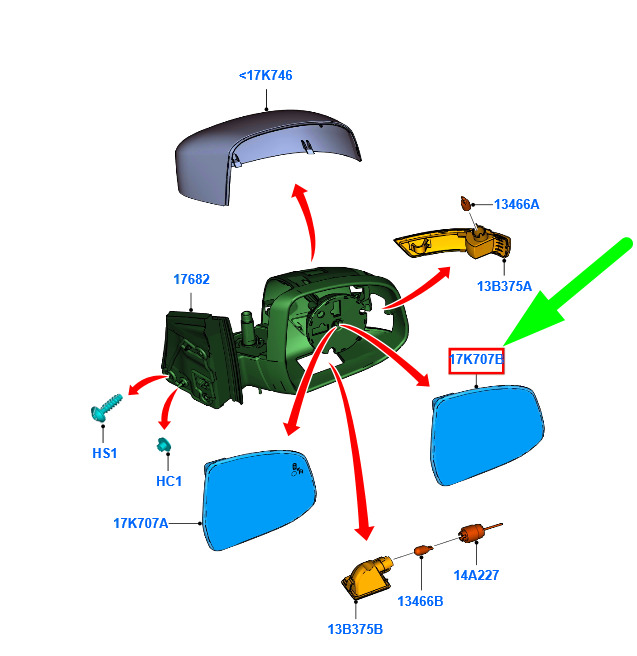 <17K746

13466A

17682

13B375A

17K707B

HS1

HC1

17K707A

14A227

13466B

13B375B