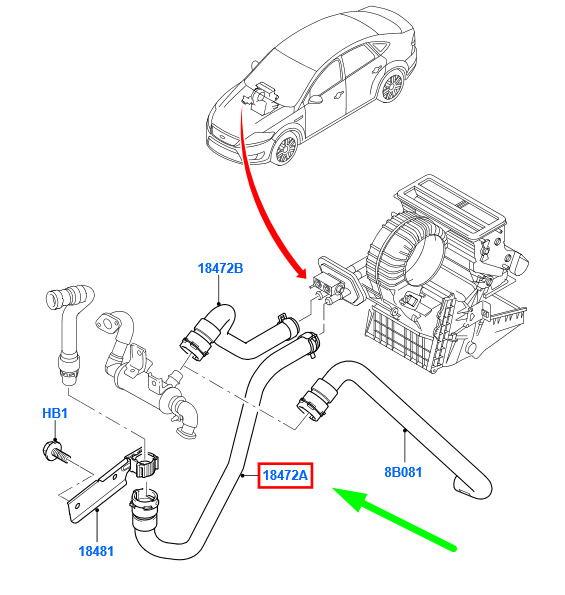 18472B

HB1

18472A

8B081

18481