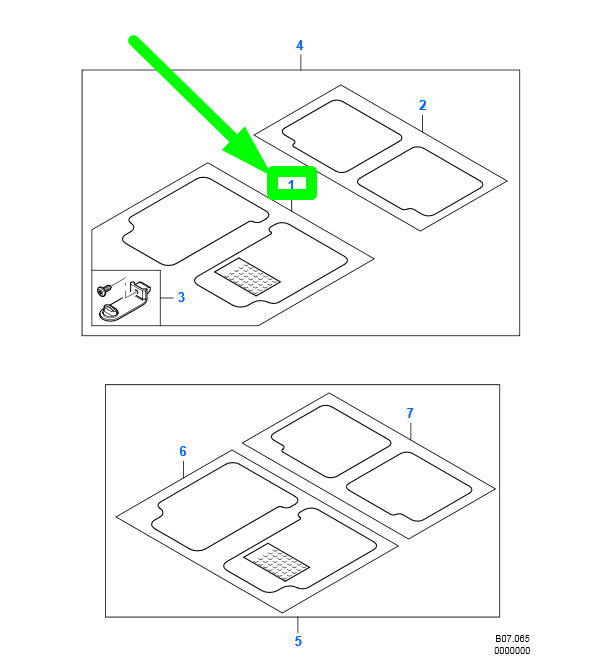 4
2
1
3
7
6
5
B07.065
0000000