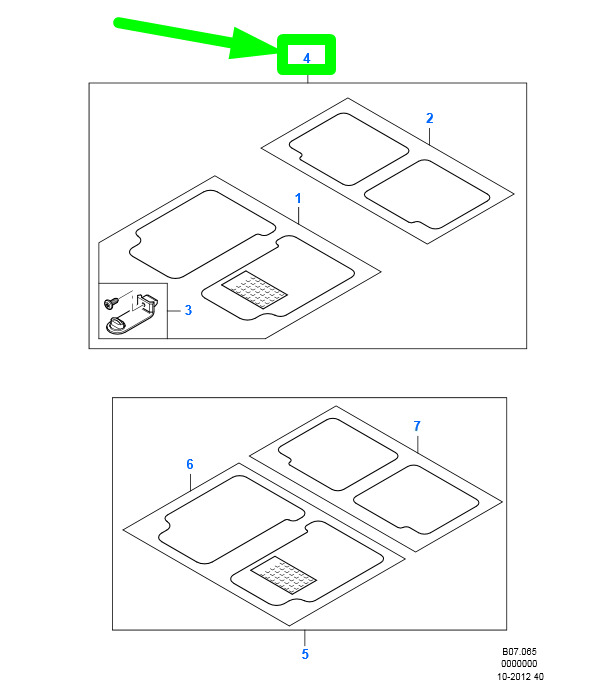 4
2
1
3
7
6
5
B07.065
0000000
10-2012 40