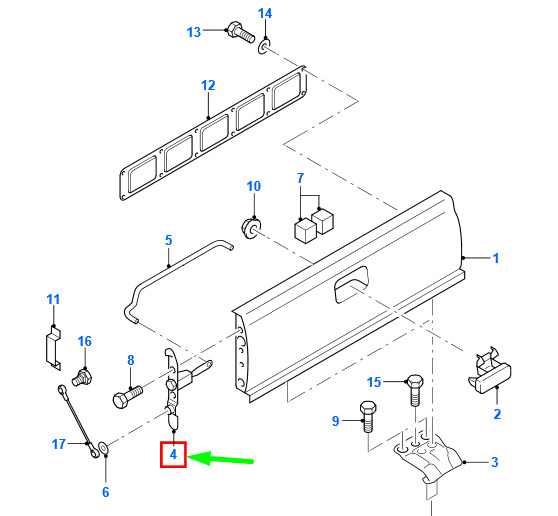 14
13
12
10
7
5
1
11
16
8
15
2
9
17
4
3
6