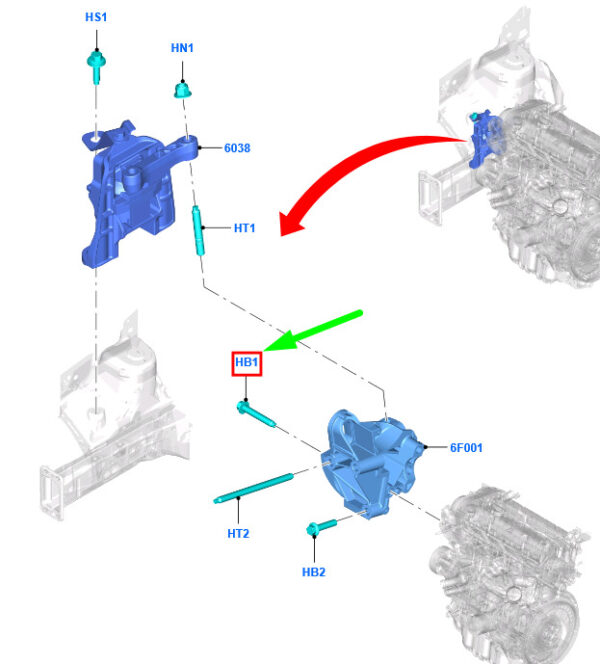 HS1
HN1
6038
HT1
HB1
6F001
HT2
HB2