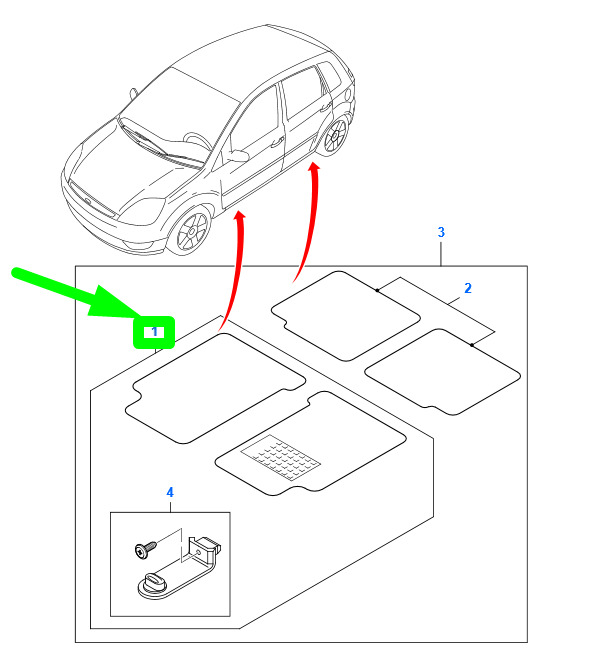 3
2
1
4