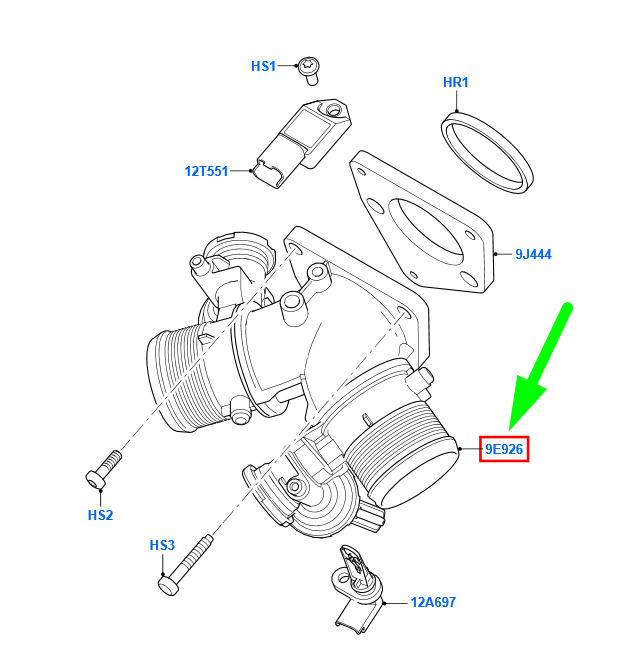 HS1
HR1
12T551
9J444
9E926
HS2
HS3
12A697