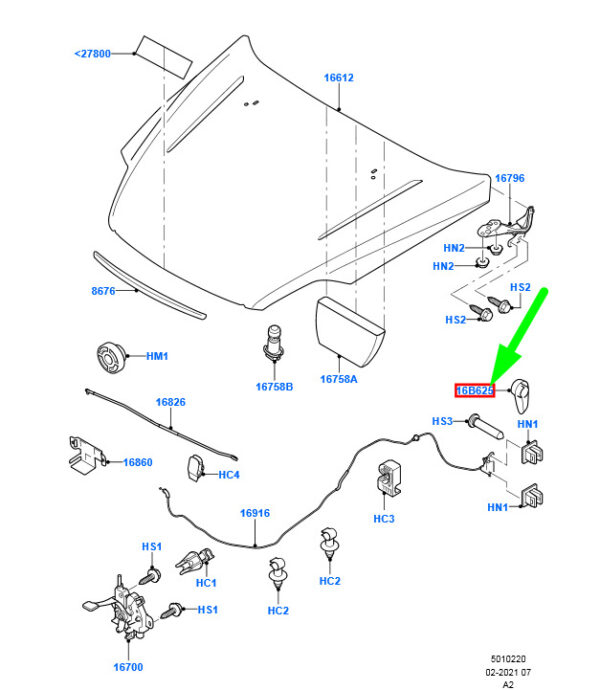 <27800
16612
16796
HN2
HN2
HS2
HS2
8676
HM1
16758B
16758A
16B625
16826
HS3
HN1
16860
HC4
HC3
HN1
16916
HS1
HC1
HC2
HC2
HS1
16700
5010220
02-2021 07
A2