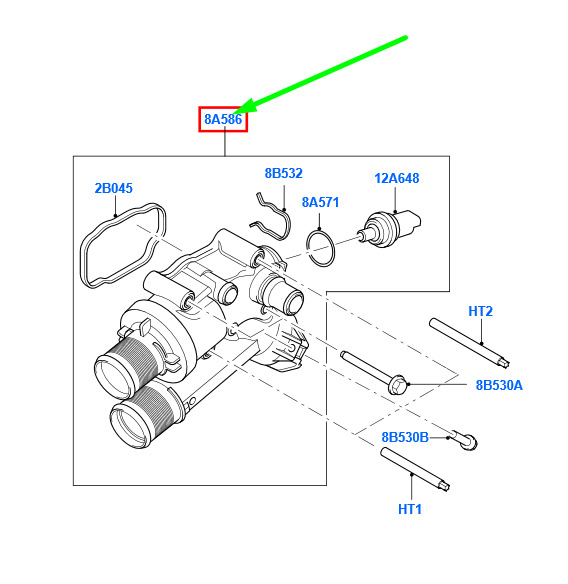 8A586

2B045

8B532

8A571

12A648

HT2

8B530A

8B530B

HT1