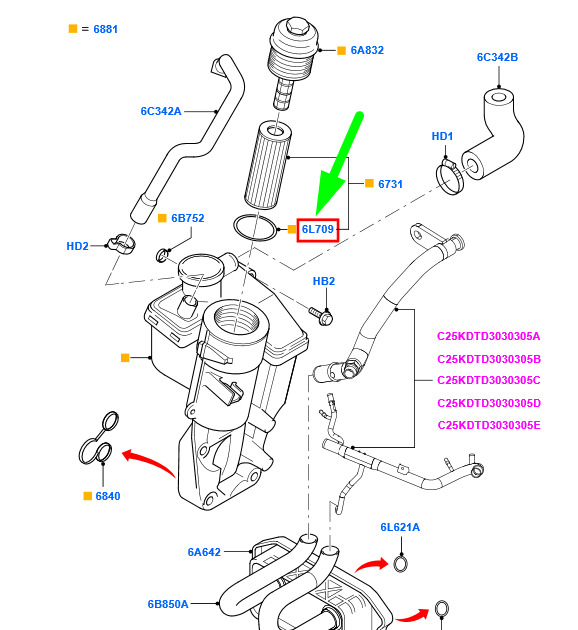 = 6881

6A832

6C342B

6C342A

HD1

6731

6B752

6L709

HD2

HB2

C25KDTD3030305A
C25KDTD3030305B
C25KDTD3030305C
C25KDTD3030305D
C25KDTD3030305E

6840

6L621A

6A642

6B850A