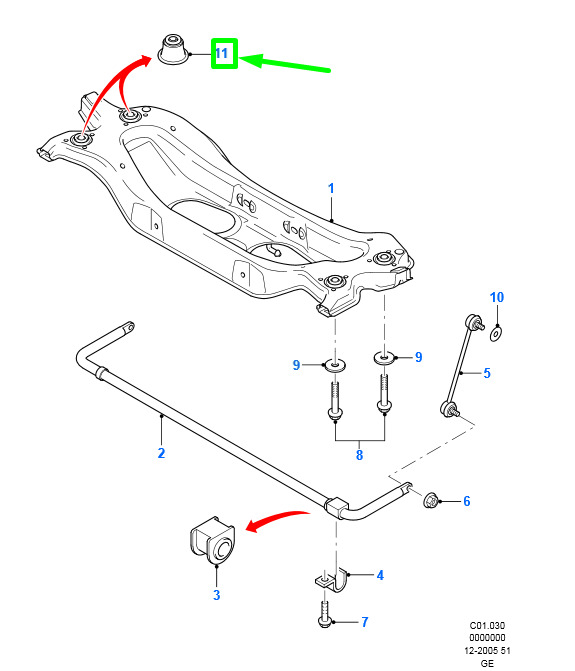 11

1

10

9

9

5

2

8

6

3

4

7

C01.030
0000000
12-2005 51
GE