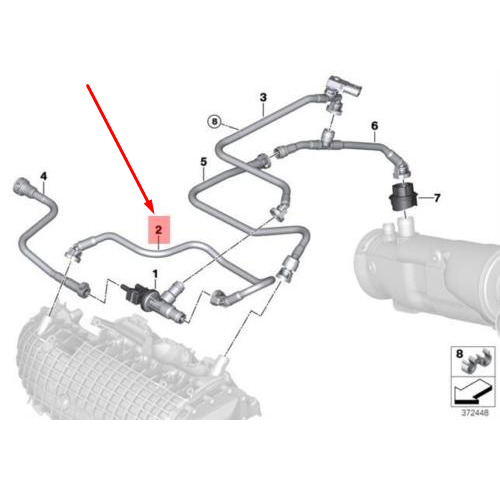 3
8
6
5
4
7
2
1
8
372448