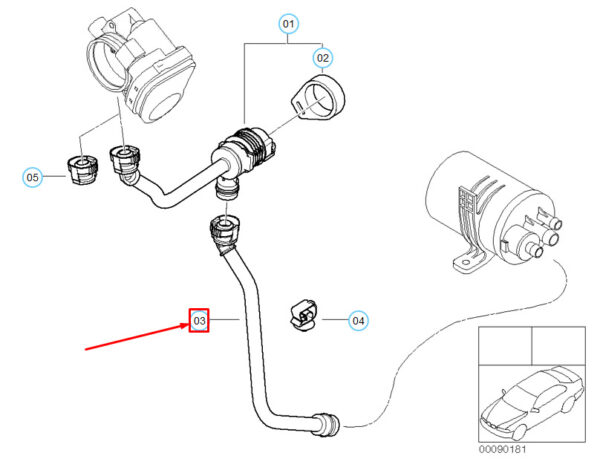 01
02
05
03
04
00090181