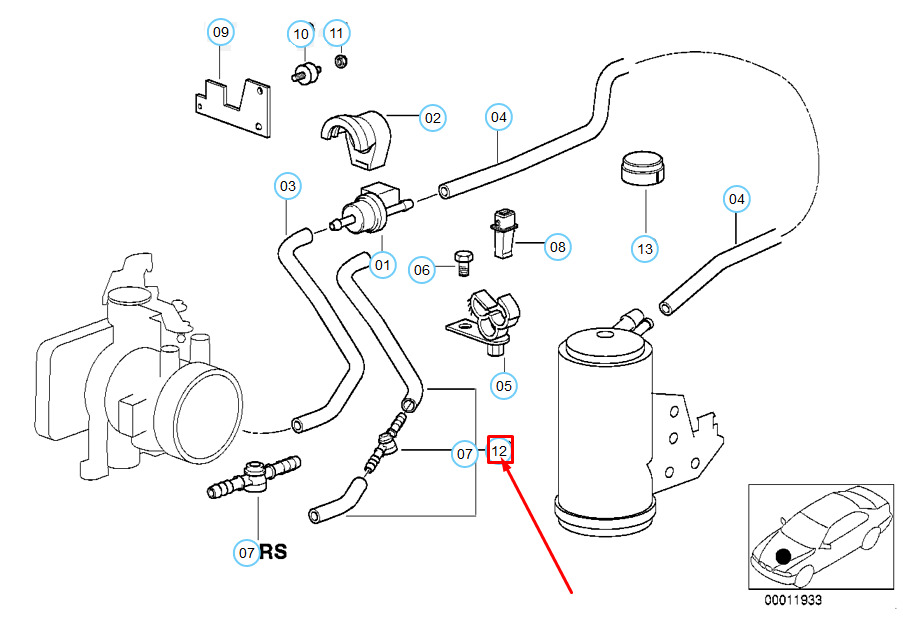 09
10
11
02
04
03
01
06
08
13
04
05
07
12
07
RS
00011933