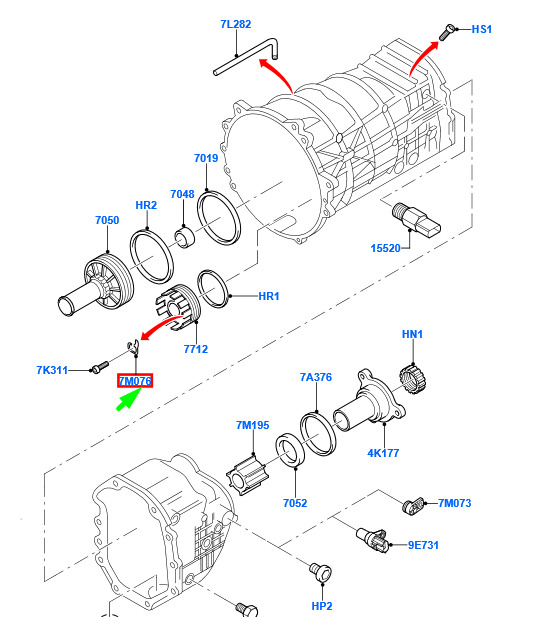 7L282
HS1
7019
7048
HR2
7050
15520
HR1
7712
7K311
7M076
HN1
7A376
7M195
4K177
7052
7M073
9E731
HP2