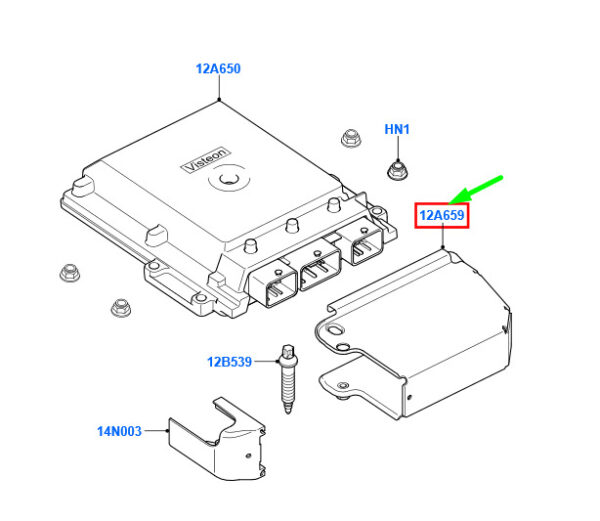 12A650

Visteon

HN1

12A659

12B539

14N003