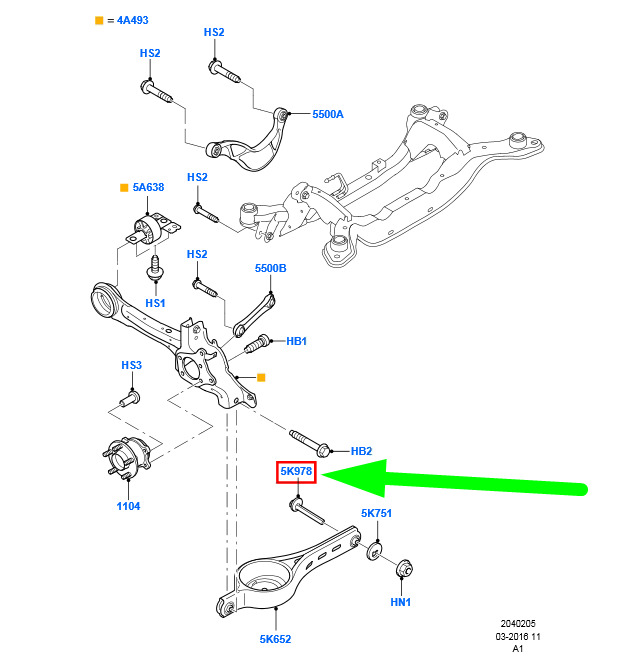 = 4A493

HS2

HS2

5500A

5A638

HS2

HS2

5500B

HS1

HB1

HS3

HB2

5K978

1104

5K751

HN1

5K652

2040205
03-2016 11
A1