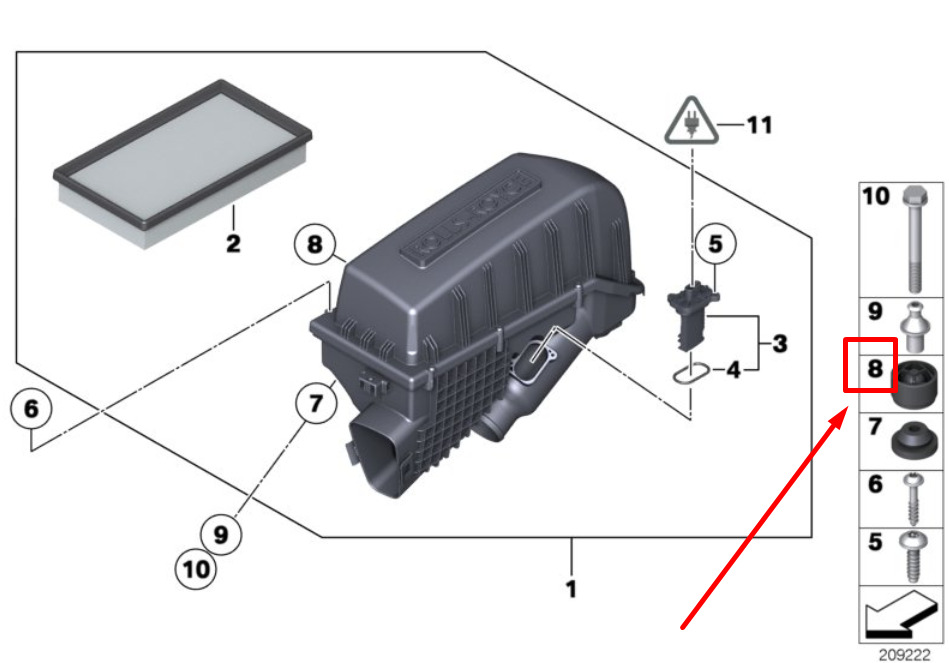 11
2
8
5
3
4
6
7
9
10
1
10
9
8
7
6
5
209222