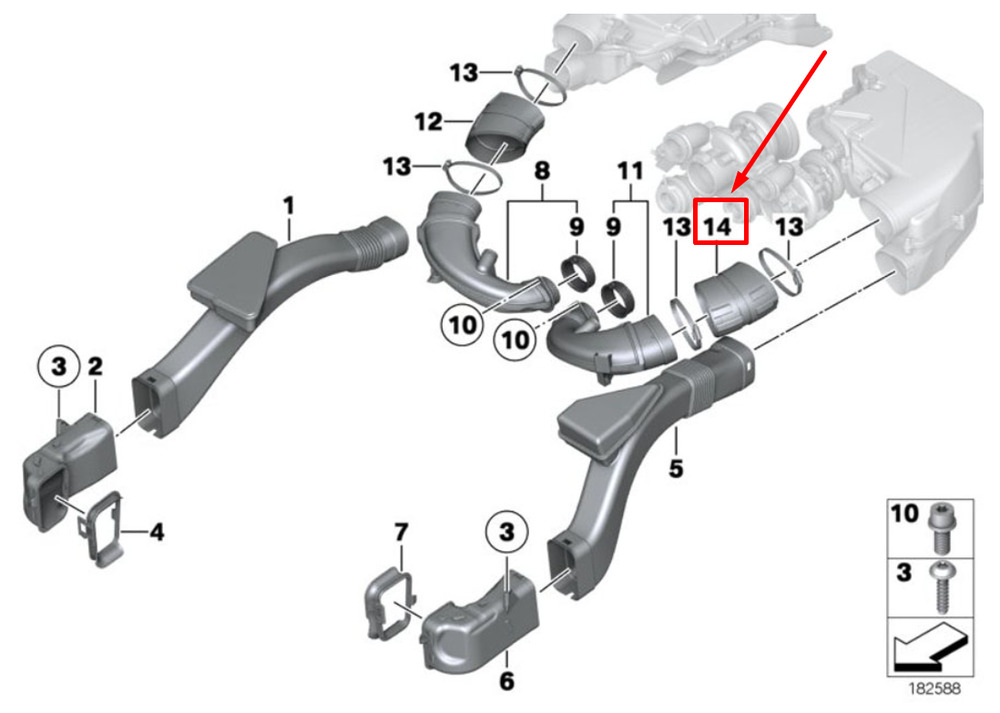 13
12
13
8
11
1
9
9
13
14
13
10
10
3
2
5
4
7
3
6
10
3
182588