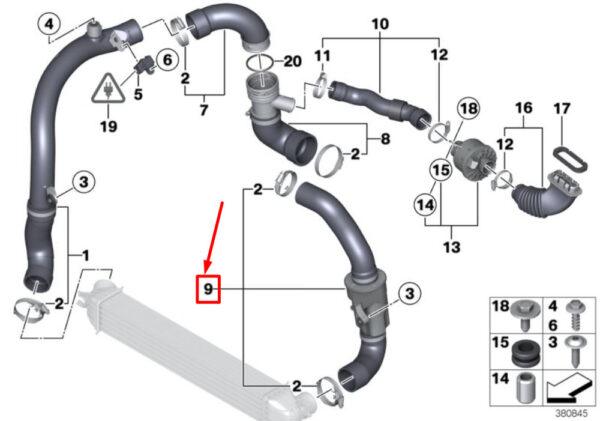 4
6
5
19
2
7
20
10
11
12
18
16
17
8
2
12
15
14
13
3
2
1
2
9
3
2
18
4
6
15
3
14
380845