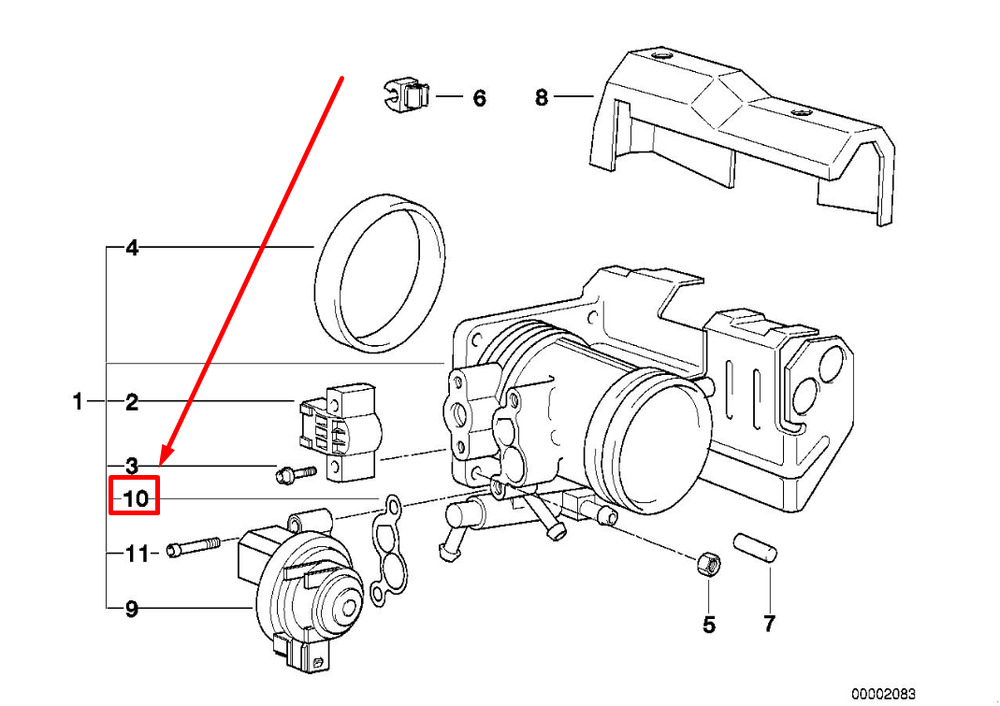 6
8
4
1
2
3
10
11
9
5
7
00002083