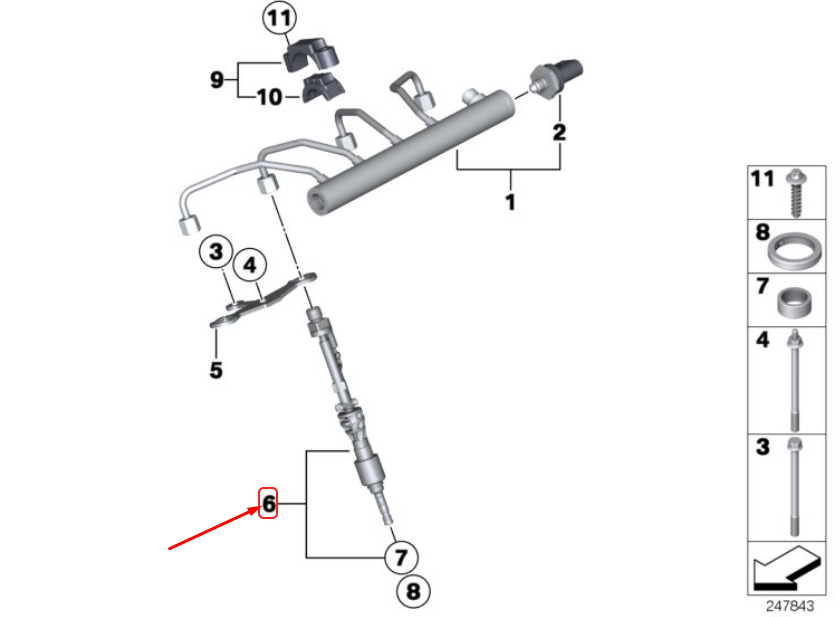 11
9
10
2
1
3
4
5
6
7
8
11
8
7
4
3
247843