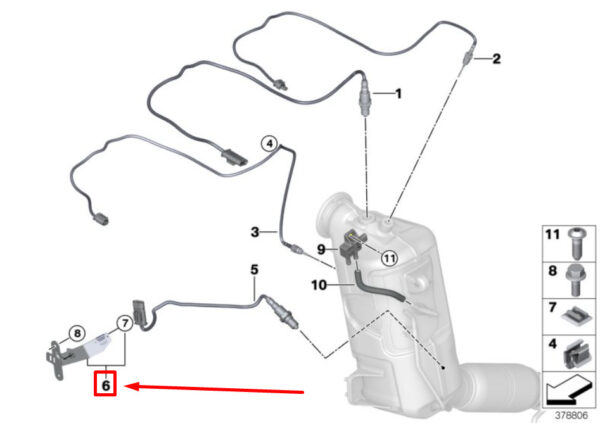 2
1
4
3
9
11
5
10
8
7
6
11
8
7
4
378806