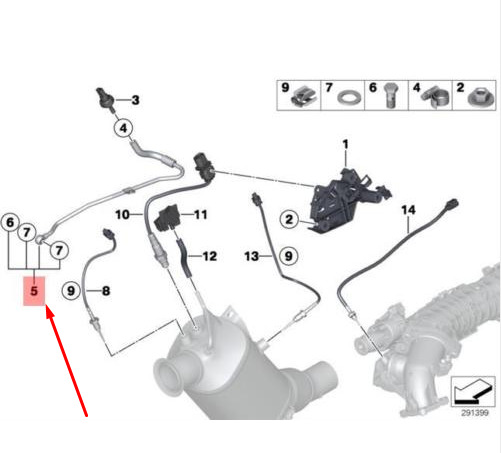 9
7
6
4
2
3
4
1
10
11
2
14
6
7
7
12
13
9
5
9
8
291399