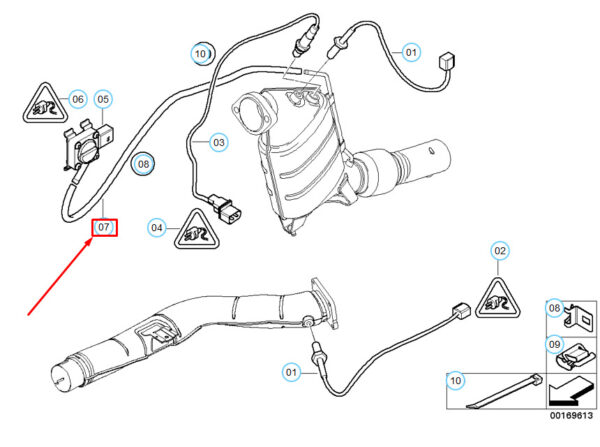 10
01
06
05
03
08
07
04
02
08
09
01
10
00169613