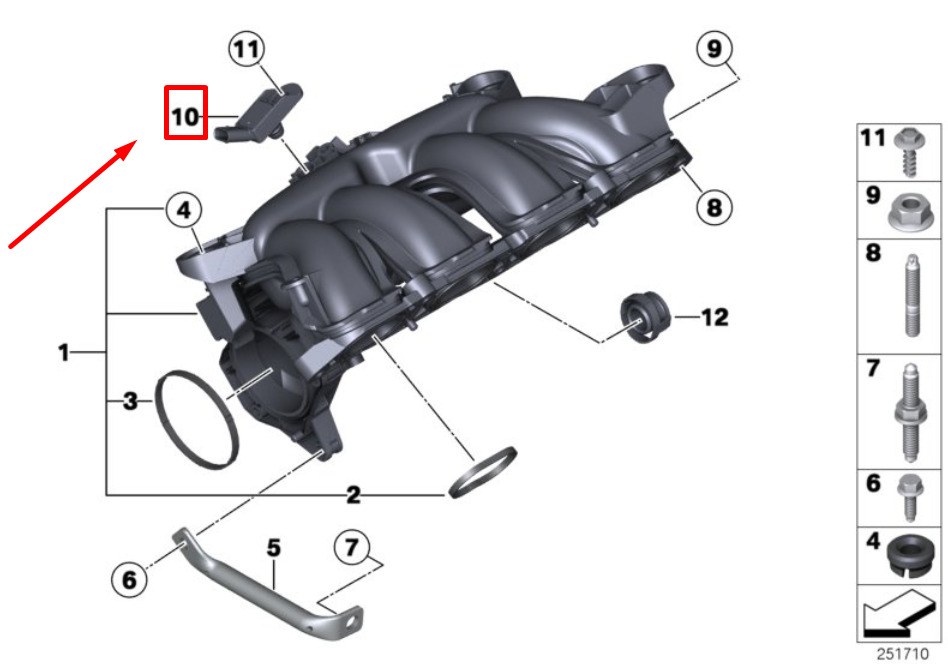 11
10
9
4
8
12
1
3
2
5
7
6

11
9
8
7
6
4
251710