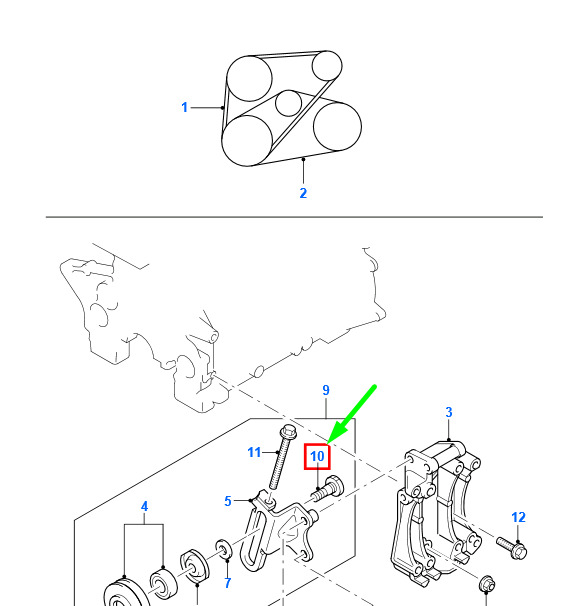 1
2
9
3
11
10
5
4
12
7