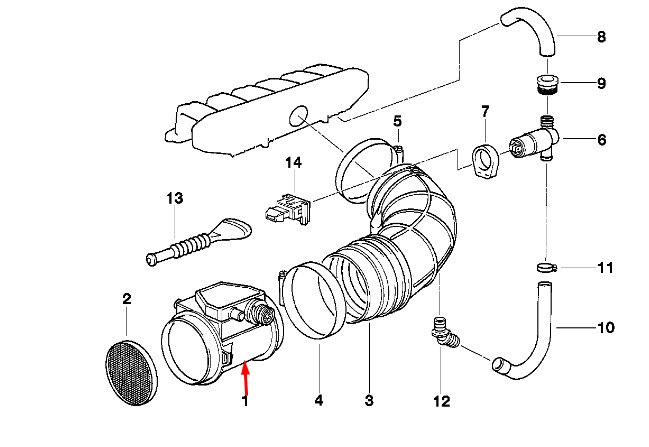 8
9
5
7
6
14
13
11
2
10
1
4
3
12