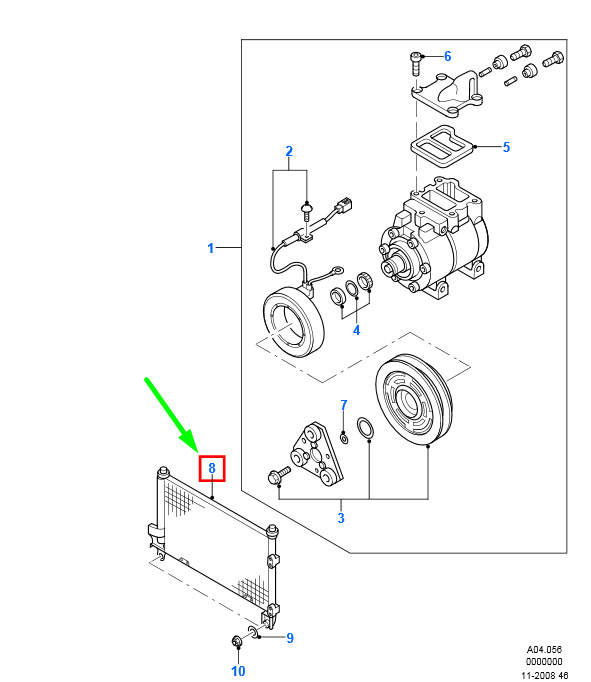 6
5
2
1
4
7
8
3
9
10
A04.056
0000000
11-2008 46