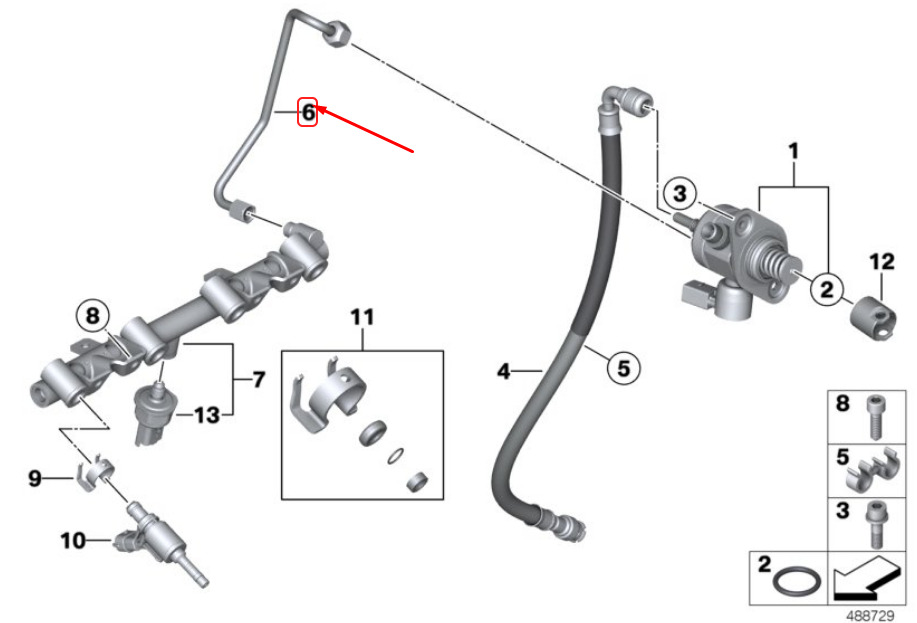 6
1
3
2
12
8
11
7
13
4
5
9
10
8
5
3
2
488729