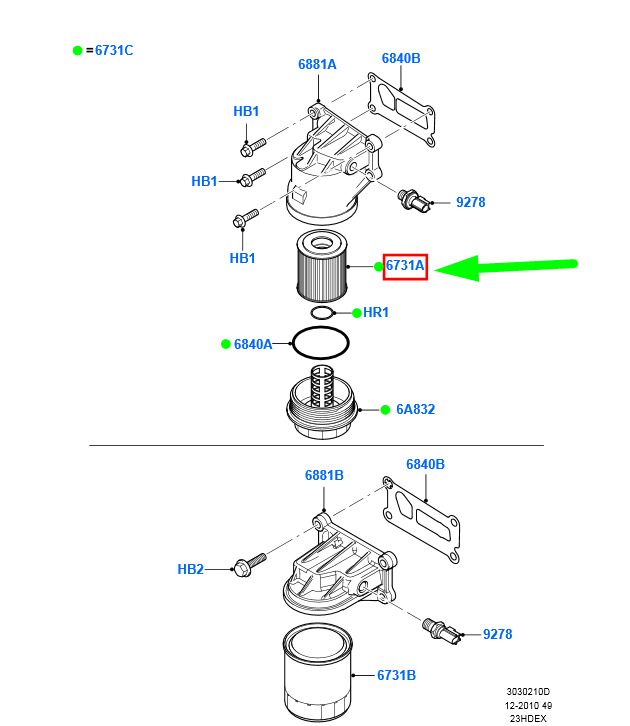 =6731C

6881A
6840B
HB1
HB1
9278
HB1
6731A
HR1
6840A
6A832

6881B
6840B
HB2
9278
6731B

3030210D
12-2010 49
23HDEX