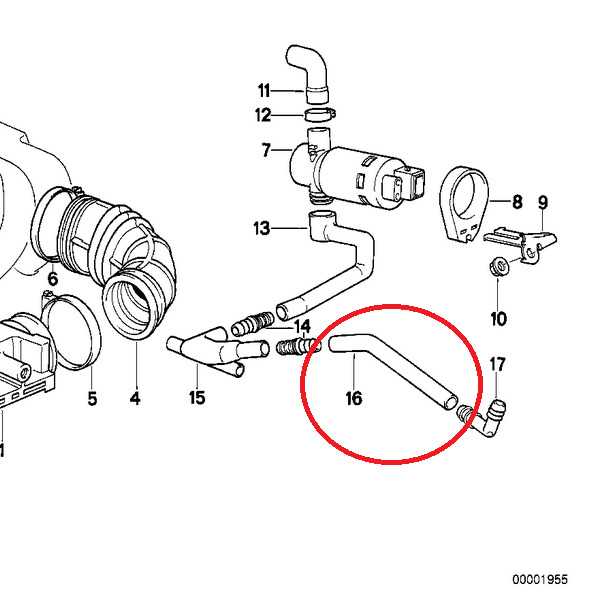 11
12
7
8
9
13
6
10
14
17
5
4
15
16
1
00001955