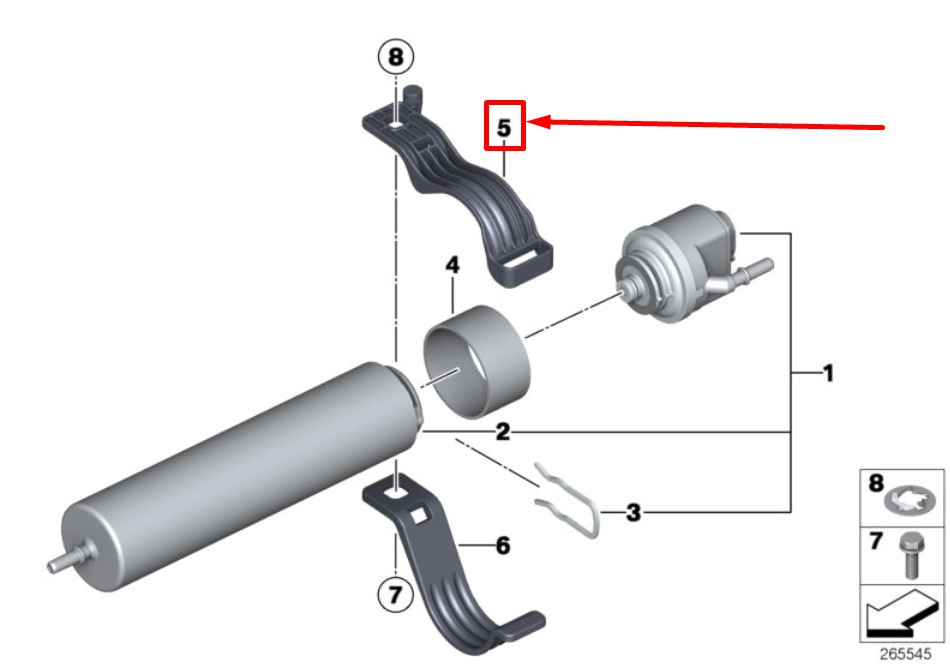 8
5
4
1
2
3
6
7
8
7
265545